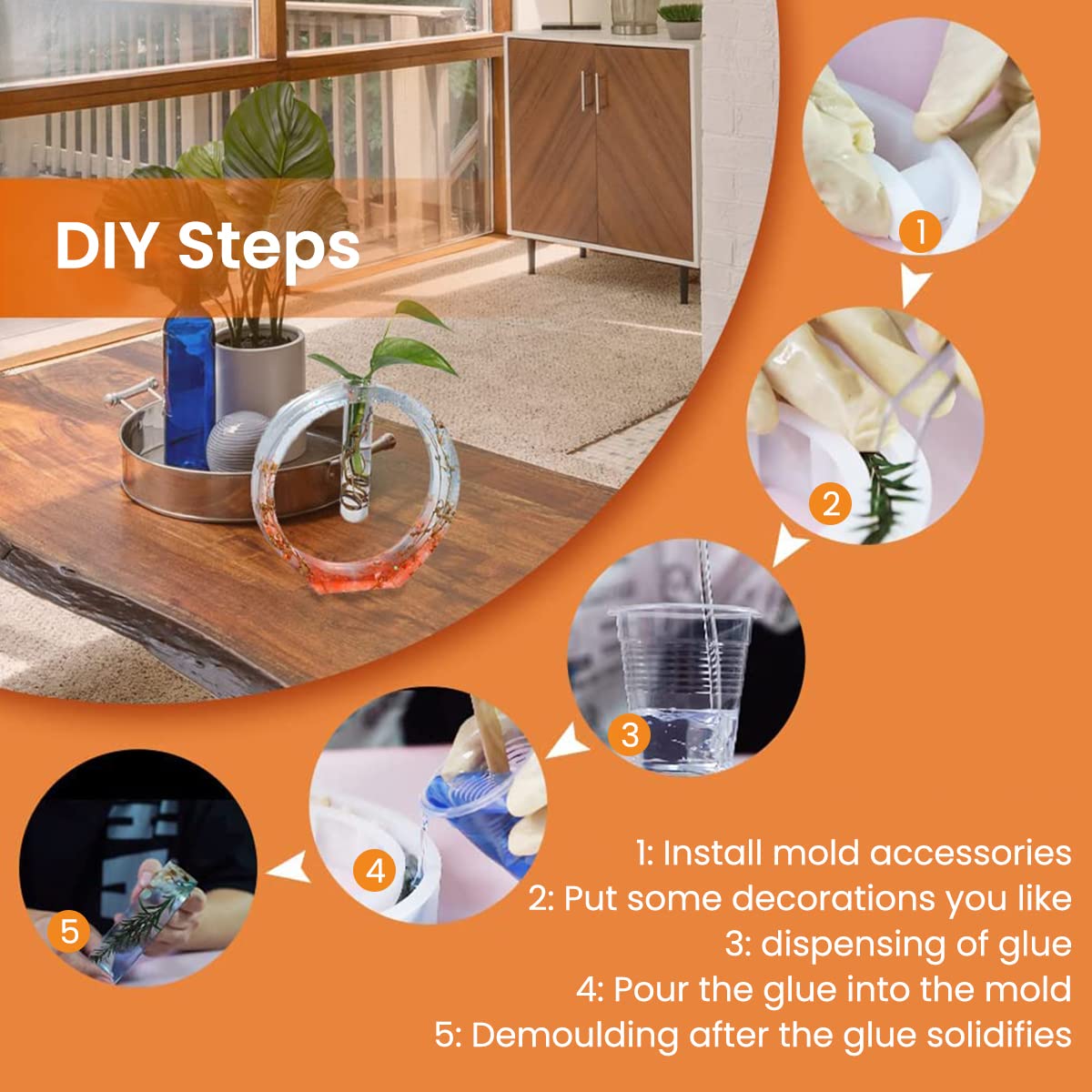 DIY Steps

1

2

3

4

5

1: Install mold accessories
2: Put some decorations you like
3: dispensing of glue
4: Pour the glue into the mold
5: Demoulding after the glue solidifies